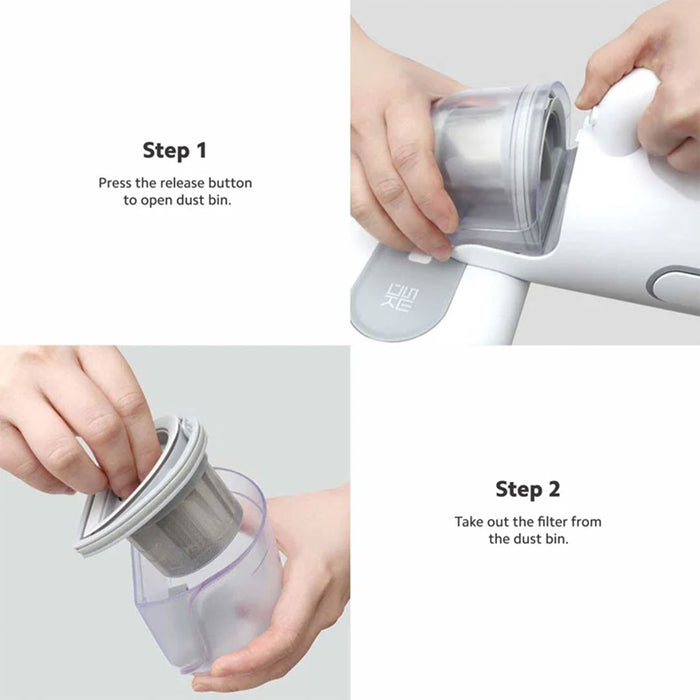 Step 1

Press the release button to open dust bin.

Step 2

Take out the filter from the dust bin.