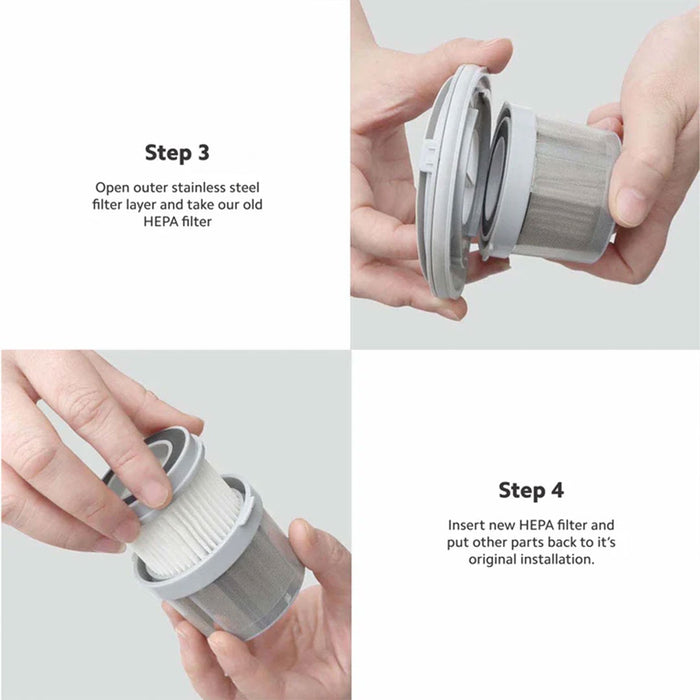 Step 3

Open outer stainless steel filter layer and take our old HEPA filter

Step 4

Insert new HEPA filter and put other parts back to it's original installation.