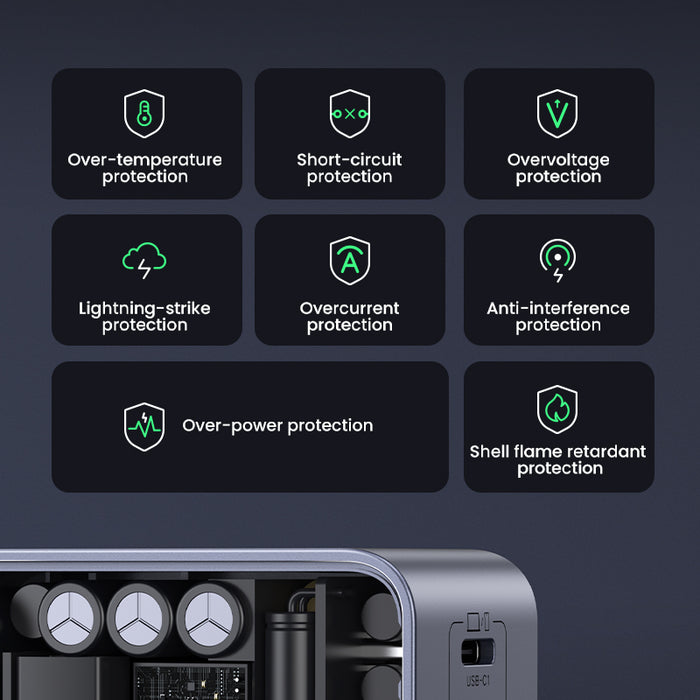 Over-temperature protection

Short-circuit protection

Overvoltage protection

Lightning-strike protection

Overcurrent protection

Anti-interference protection

Over-power protection

Shell flame retardant protection

USB-C1