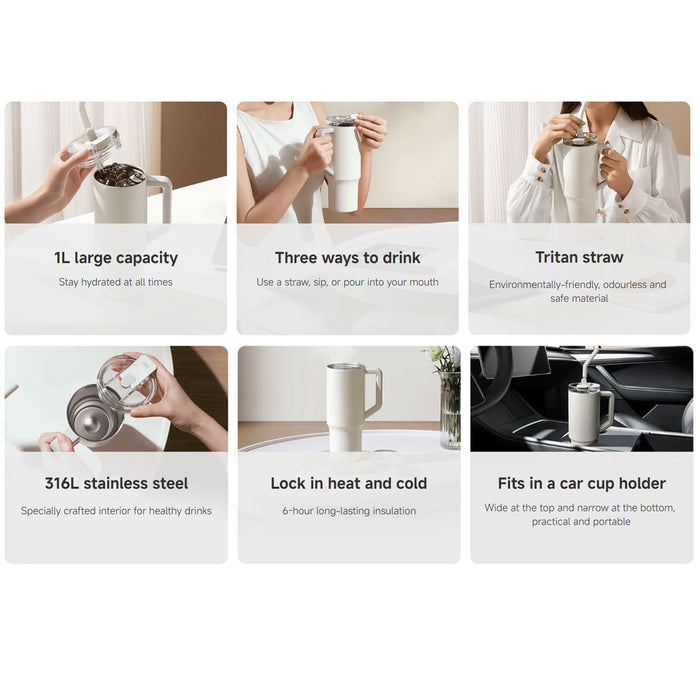 1L large capacity

Stay hydrated at all times

Three ways to drink

Use a straw, sip, or pour into your mouth

Tritan straw

Environmentally-friendly, odourless and safe material

316L stainless steel

Specially crafted interior for healthy drinks

Lock in heat and cold

6-hour long-lasting insulation

Fits in a car cup holder

Wide at the top and narrow at the bottom, practical and portable